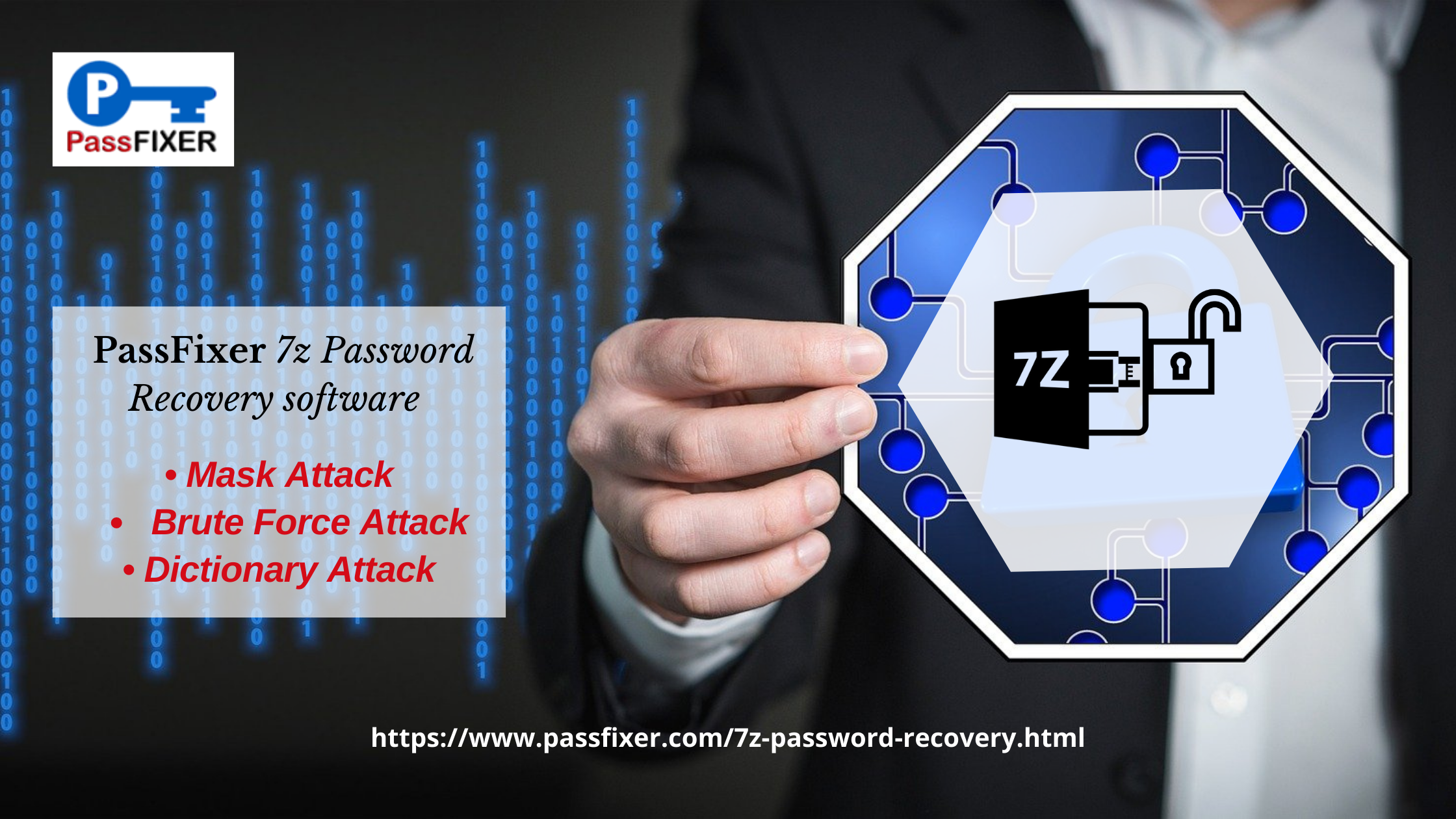 P
PassFIXER

PassFixer 7z Password Recovery software

• Mask Attack
• Brute Force Attack
• Dictionary Attack

7Z

https://www.passfixer.com/7z-password-recovery.html