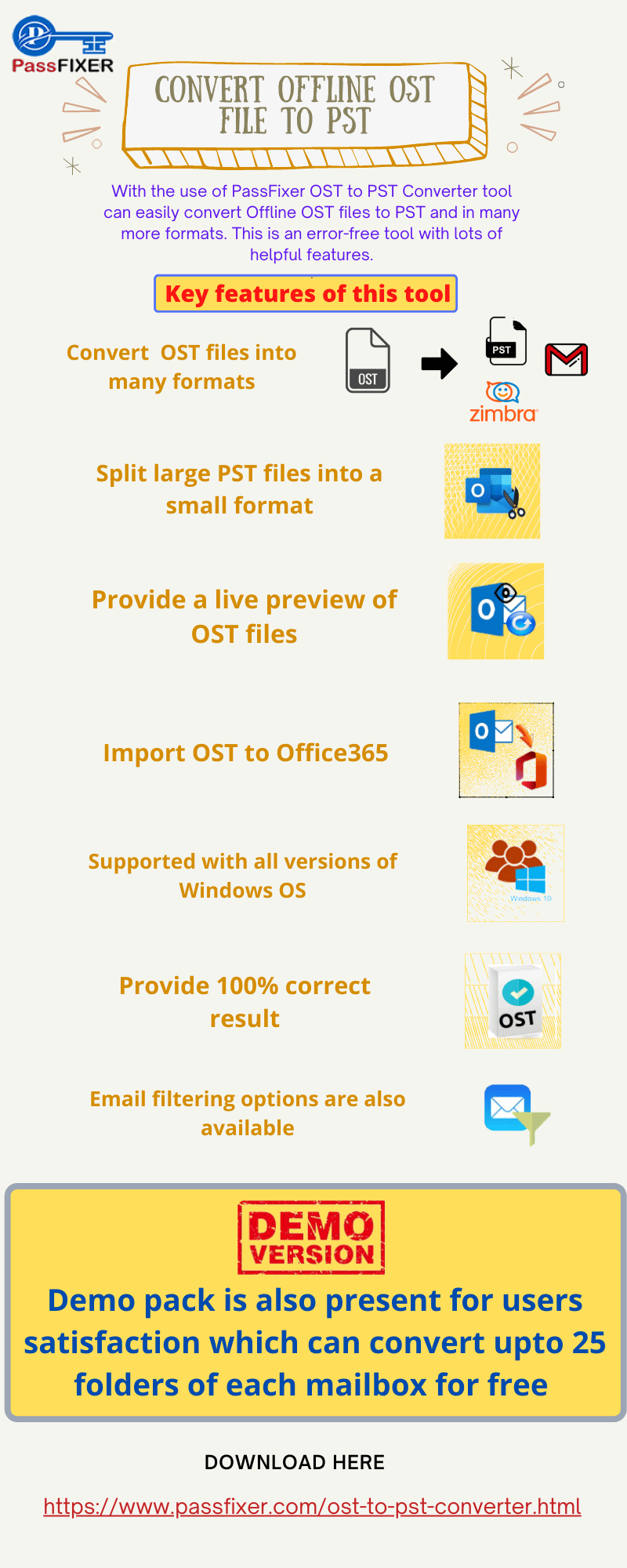 PassFIXER

CONVERT OFFLINE OST FILE TO PST

With the use of PassFixer OST to PST Converter tool can easily convert Offline OST files to PST and in many more formats. This is an error-free tool with lots of helpful features.

Key features of this tool

Convert OST files into many formats

OST

PST

zimbra

Split large PST files into a small format

Provide a live preview of OST files

Import OST to Office365

Supported with all versions of Windows OS

Windows 10

Provide 100% correct result

OST

Email filtering options are also available

DEMO VERSION

Demo pack is also present for users satisfaction which can convert upto 25 folders of each mailbox for free

DOWNLOAD HERE

https://www.passfixer.com/ost-to-pst-converter.html