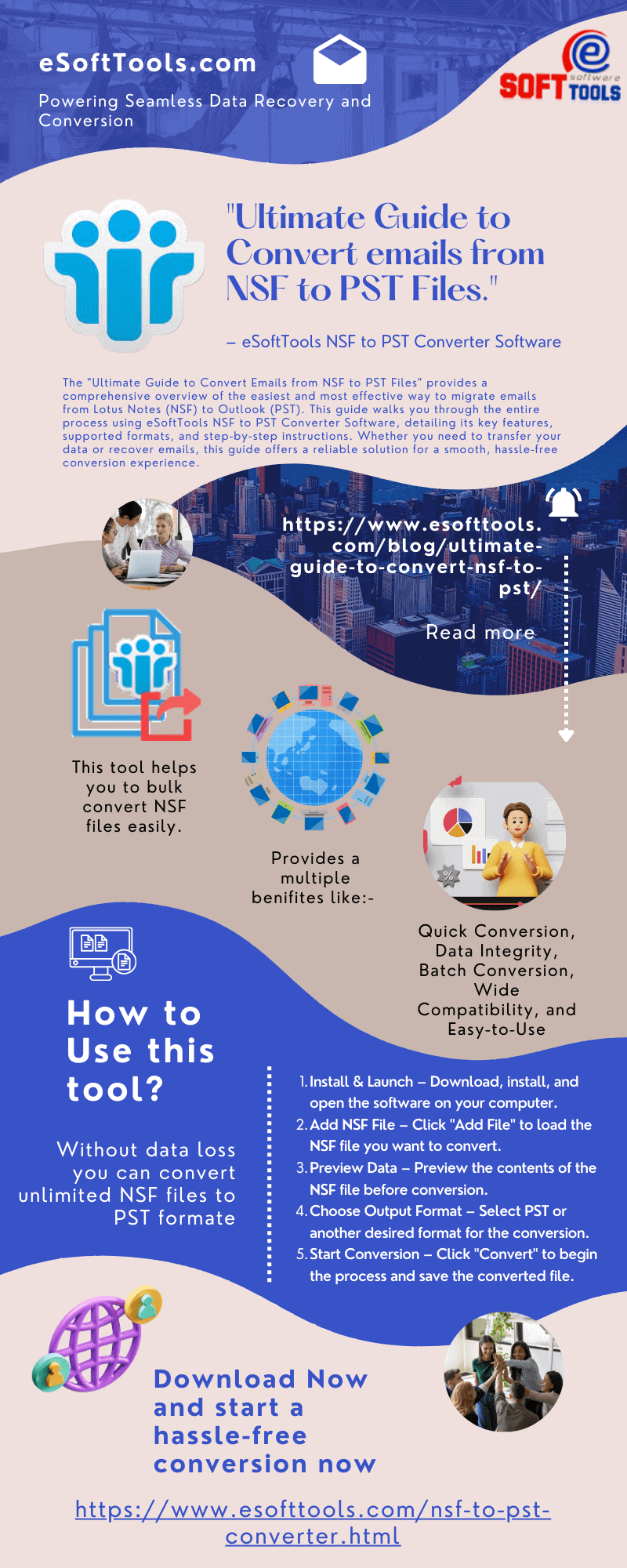 eSoftTools.com

Powering Seamless Data Recovery and Conversion

e software SOFT TOOLS

"Ultimate Guide to Convert emails from NSF to PST Files."

– eSoftTools NSF to PST Converter Software

The "Ultimate Guide to Convert Emails from NSF to PST Files" provides a comprehensive overview of the easiest and most effective way to migrate emails from Lotus Notes (NSF) to Outlook (PST). This guide walks you through the entire process using eSoftTools NSF to PST Converter Software, detailing its key features, supported formats, and step-by-step instructions. Whether you need to transfer your data or recover emails, this guide offers a reliable solution for a smooth, hassle-free conversion experience.

https://www.esofttools.com/blog/ultimate-guide-to-convert-nsf-to-pst/

Read more

This tool helps you to bulk convert NSF files easily.

Provides a multiple benifites like:-

Quick Conversion, Data Integrity, Batch Conversion, Wide Compatibility, and Easy-to-Use

How to Use this tool?

Without data loss you can convert unlimited NSF files to PST formate

1. Install & Launch – Download, install, and open the software on your computer.
2. Add NSF File – Click "Add File" to load the NSF file you want to convert.
3. Preview Data – Preview the contents of the NSF file before conversion.
4. Choose Output Format – Select PST or another desired format for the conversion.
5. Start Conversion – Click "Convert" to begin the process and save the converted file.

Download Now and start a hassle-free conversion now

https://www.esofttools.com/nsf-to-pst-converter.html